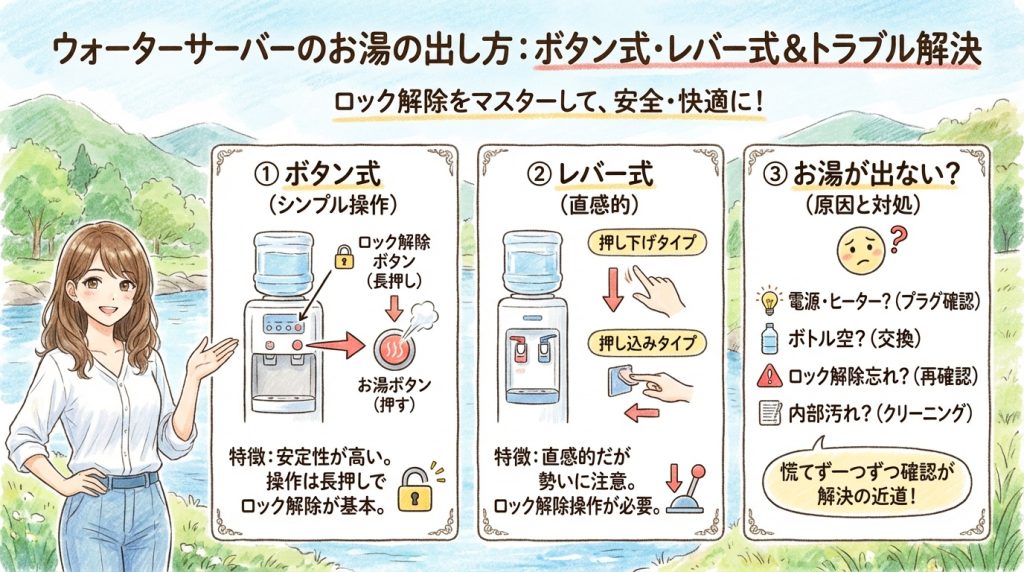 ウォーターサーバーのお湯の出し方：ボタン式・レバー式＆トラブル解決

ロック解除をマスターして、安全・快適に！

① ボタン式
（シンプル操作）

ロック解除ボタン（長押し）

お湯ボタン（押す）

特徴：安定性が高い。操作は長押しでロック解除が基本。

② レバー式
（直感的）

押し下げタイプ

押し込みタイプ

特徴：直感的だが勢いに注意。ロック解除操作が必要。

③ お湯が出ない？
（原因と対処）

電源・ヒーター？（プラグ確認）

ボトル空？（交換）

ロック解除忘れ？（再確認）

内部汚れ？（クリーニング）

慌てず一つずつ確認が解決の近道！